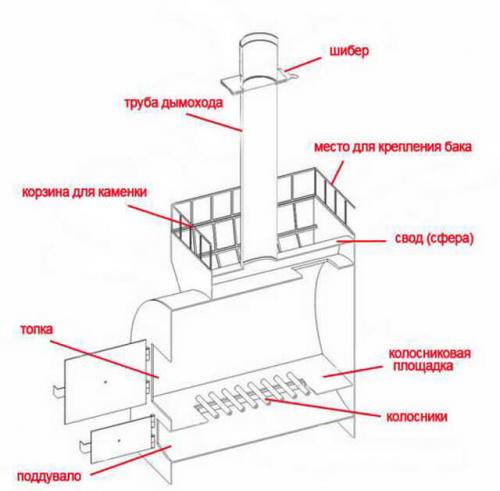 шибер

труба дымохода

место для крепления бака

корзина для каменки

свод (сфера)

топка

колосниковая площадка

колосники

поддувало