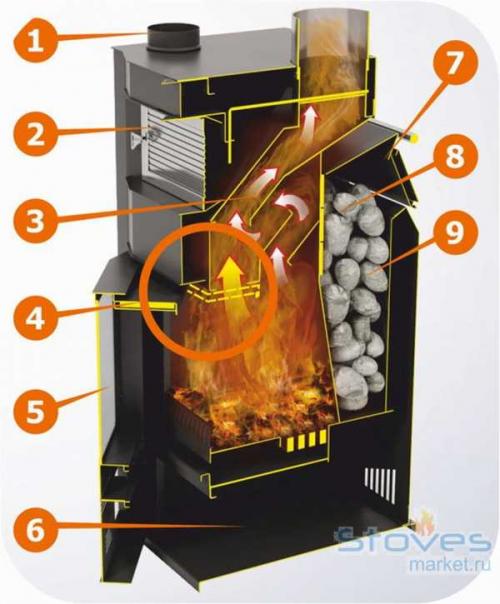 1
2
3
4
5
6
7
8
9
Stoves
market.ru