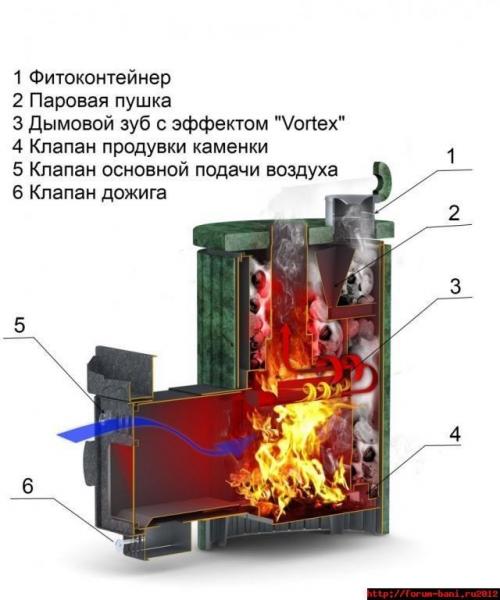 1 Фитоконтейнер
2 Паровая пушка
3 Дымовой зуб с эффектом "Vortex"
4 Клапан продувки каменки
5 Клапан основной подачи воздуха
6 Клапан дожига

1
2
3
5
4
6

http://forum-bani.ru2012