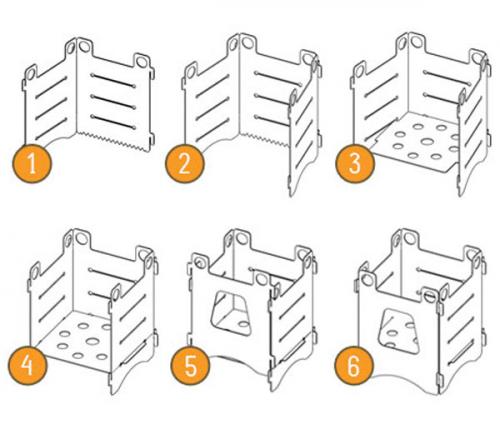 1
2
3
4
5
6